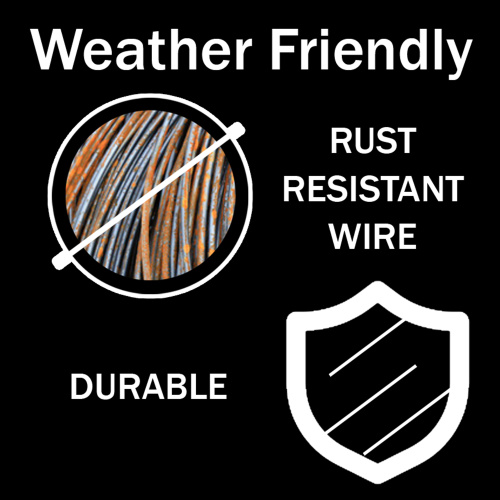 Weather Friendly

RUST RESISTANT WIRE

DURABLE